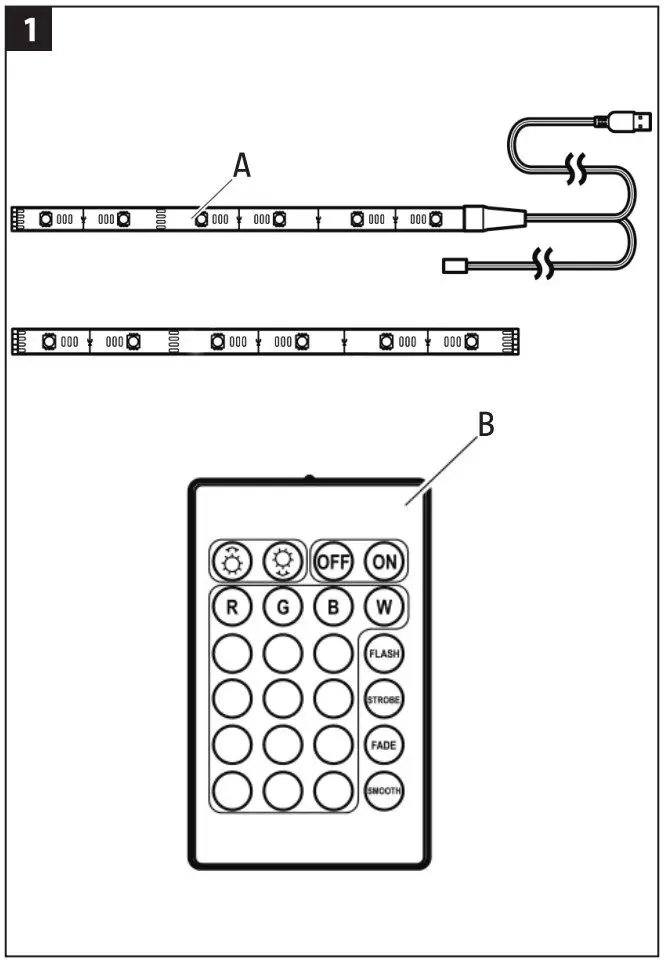 1

A

B

OFF ON

R G B W

FLASH

STROBE

FADE

SMOOTH