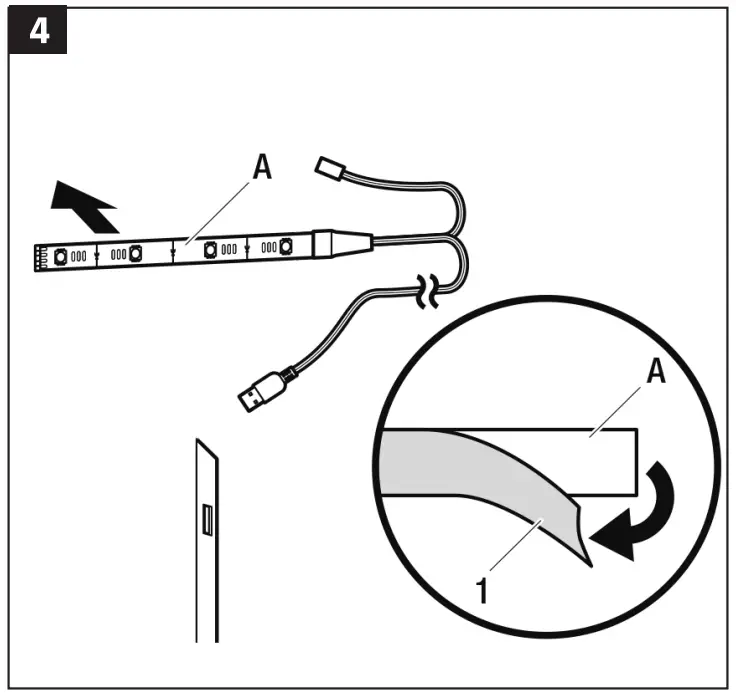 4

A

A

1