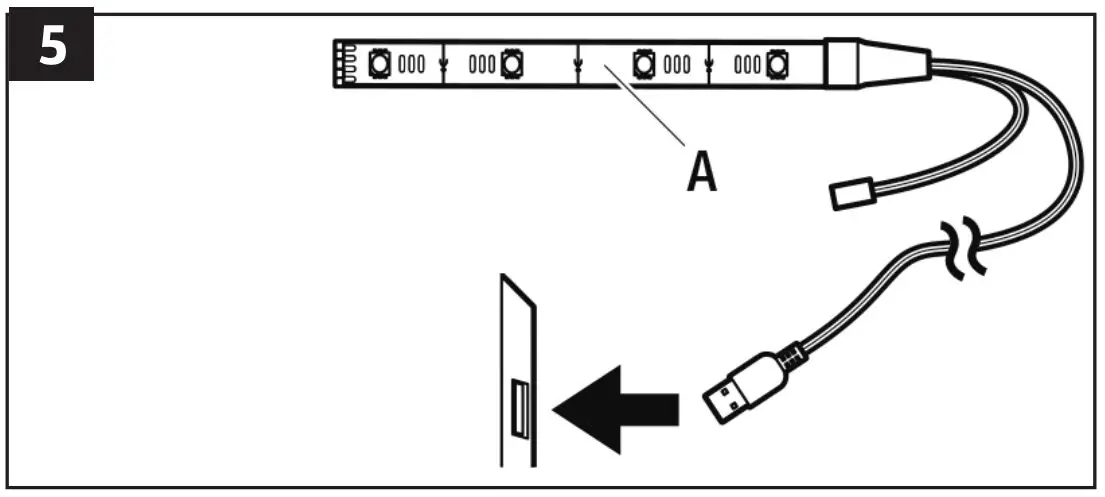 5

A