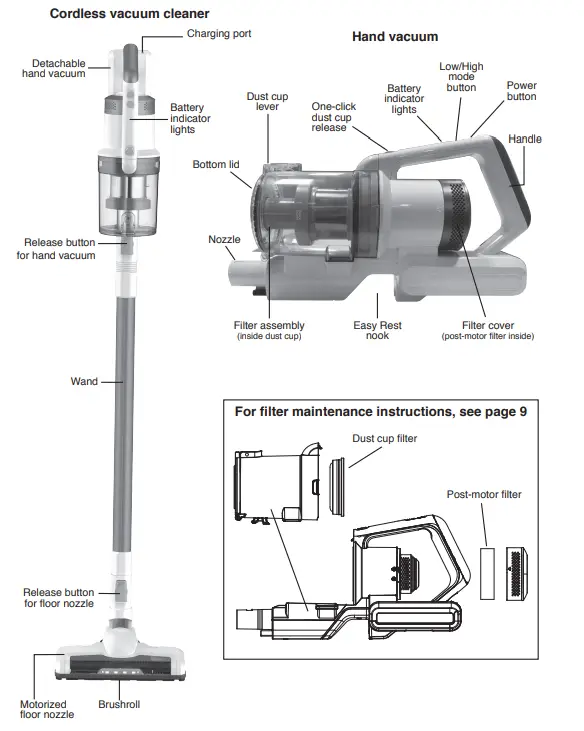 Cordless vacuum cleaner

Charging port

Detachable hand vacuum

Battery indicator lights

Release button for hand vacuum

Wand

Release button for floor nozzle

Motorized floor nozzle

Brushroll

Hand vacuum

Dust cup lever

One-click dust cup release

Battery indicator lights

Low/High mode button

Power button

Handle

Bottom lid

Nozzle

Filter assembly
(inside dust cup)

Easy Rest nook

Filter cover
(post-motor filter inside)

For filter maintenance instructions, see page 9

Dust cup filter

Post-motor filter