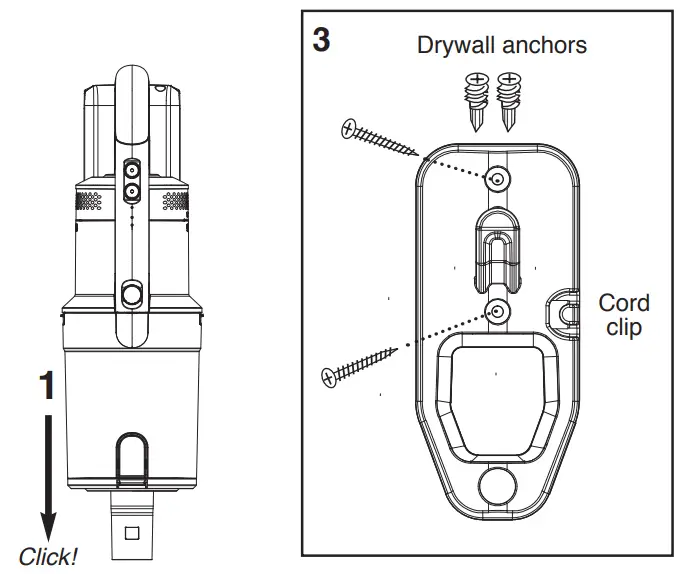 1

Click!

3

Drywall anchors

Cord clip