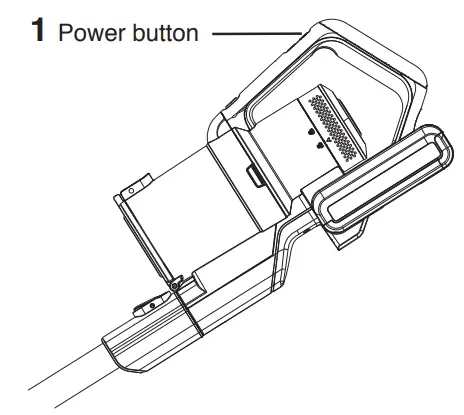 1 Power button