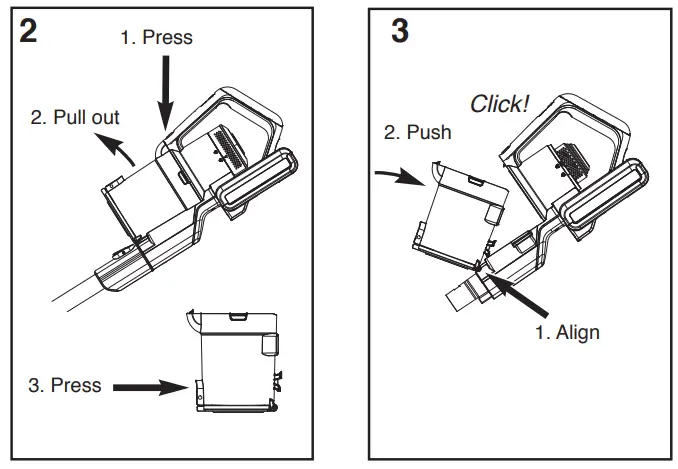 2

1. Press

2. Pull out

3. Press

3

Click!

2. Push

1. Align