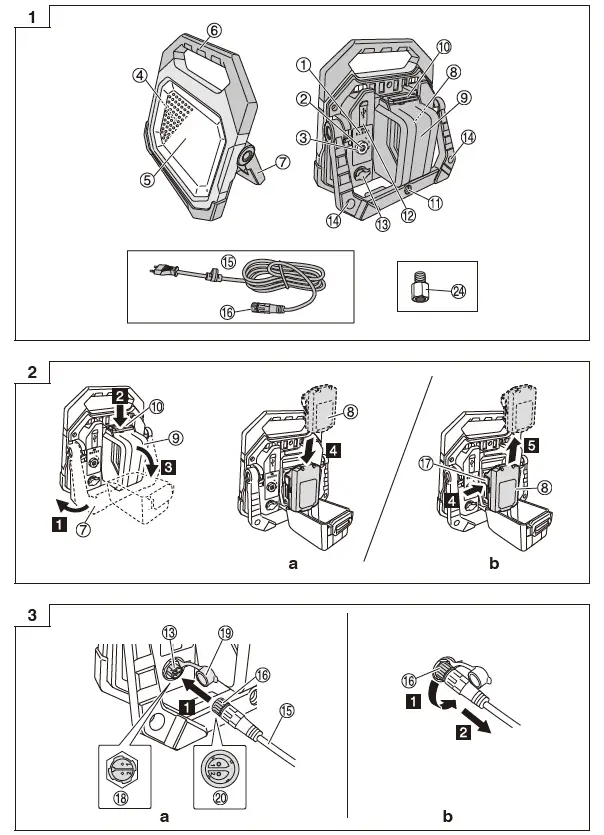 1

⑥ ④ ⑤ ⑦ ① ② ③ ⑩ ⑧ ⑨ ⑭ ⑪ ⑫ ⑬ ⑭

⑮ ⑯ ㉔

2

2 ⑩ ⑨ 3 1 ⑦

⑧ 4

a

⑧ 5 ⑰ 4 ⑧

b

3

⑬ ⑲ ⑯ 1 ⑮ ⑱ ⑳

a

⑯ 1 2

b