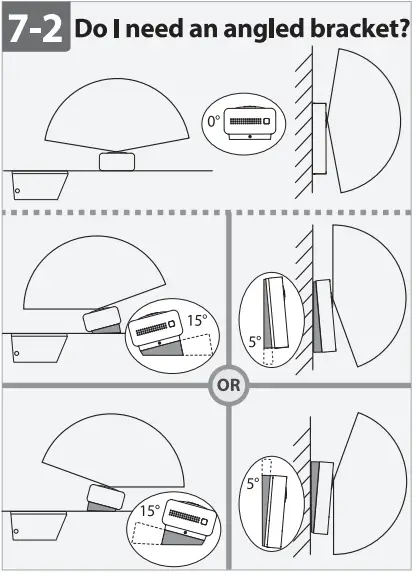 7-2 Do I need an angled bracket?

0°

15°

5°

OR

15°

5°