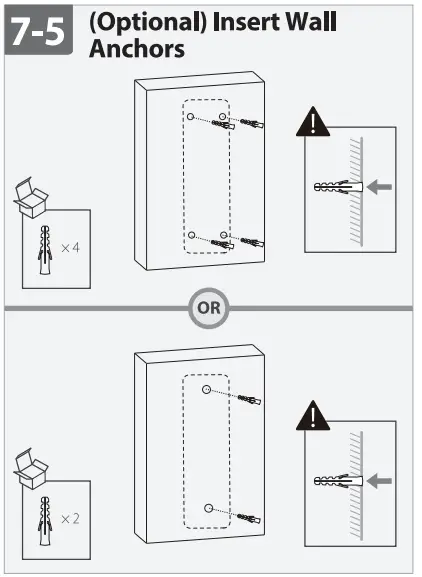 7-5 (Optional) Insert Wall Anchors

×4

OR

×2