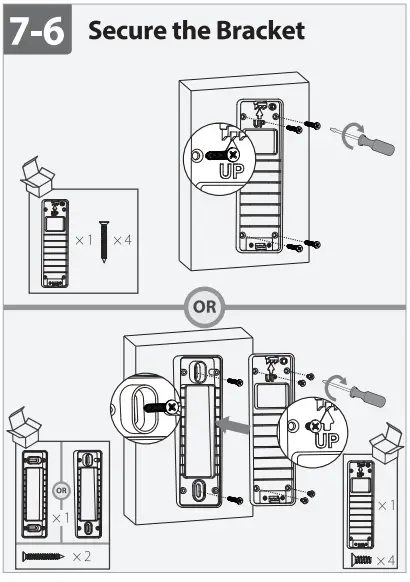 7-6 Secure the Bracket

UP

UP

×1 ×4

OR

UP

UP

OR

×1

×2

×1

×4