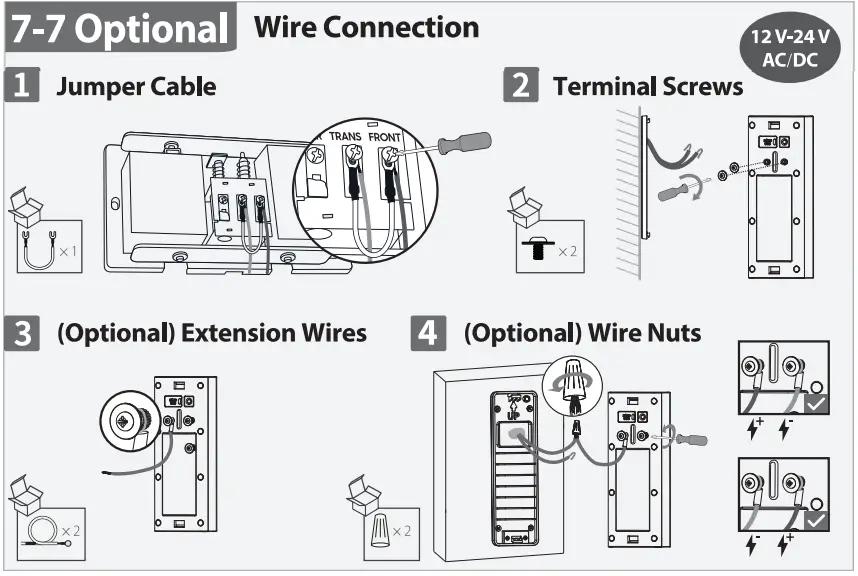 7-7 Optional Wire Connection

12 V-24 V AC/DC

1 Jumper Cable

TRANS FRONT

× 1

2 Terminal Screws

× 2

3 (Optional) Extension Wires

× 2

4 (Optional) Wire Nuts

UP

× 2

+ -

- +