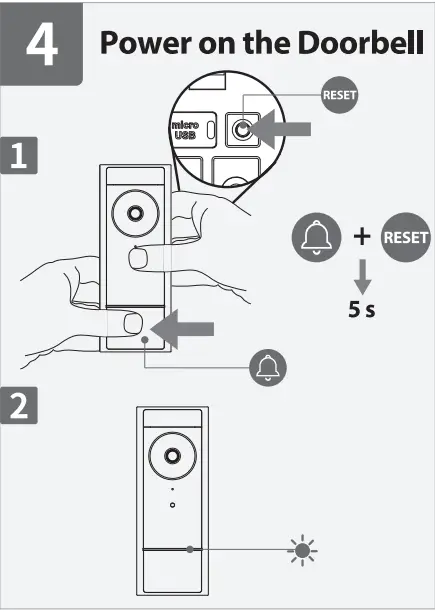 4 Power on the Doorbell

1

micro USB

RESET

+ RESET

5 s

2