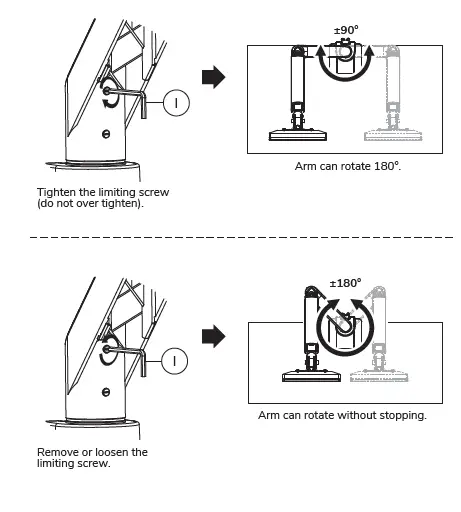 I

±90°

Arm can rotate 180°.

Tighten the limiting screw (do not over tighten).

I

±180°

Arm can rotate without stopping.

Remove or loosen the limiting screw.