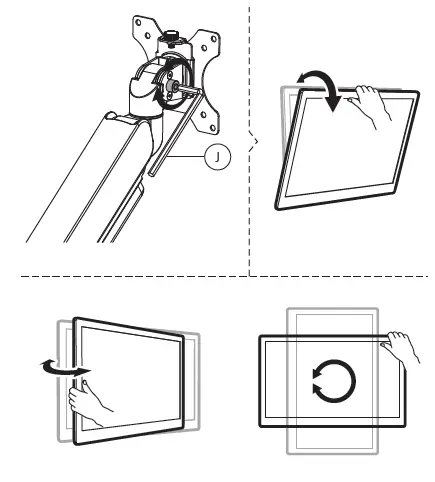 J