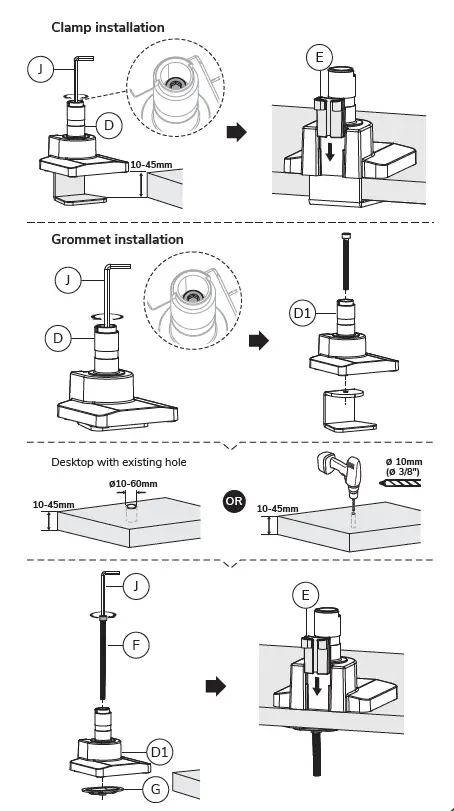 Clamp installation

J

D

10-45mm

E

Grommet installation

J

D

D1

Desktop with existing hole

ø10-60mm

10-45mm

OR

ø 10mm
(ø 3/8")

10-45mm

J

F

D1

G

E