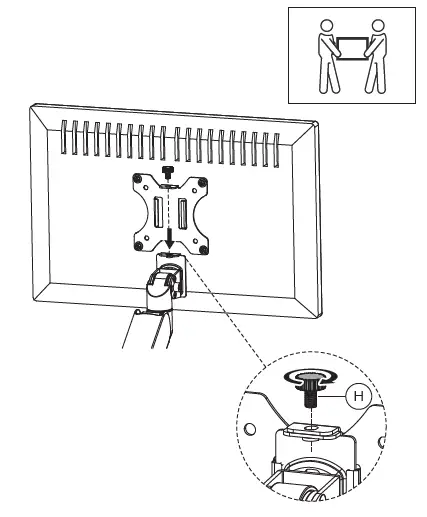 H