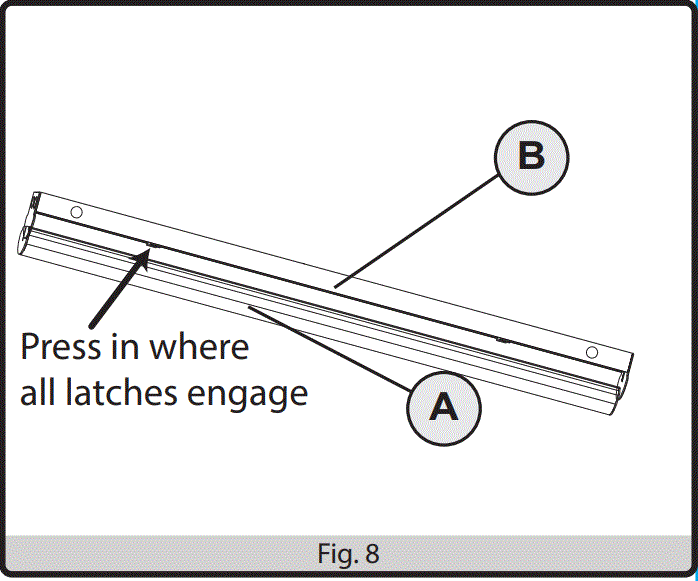 B

Press in where all latches engage

A

Fig. 8