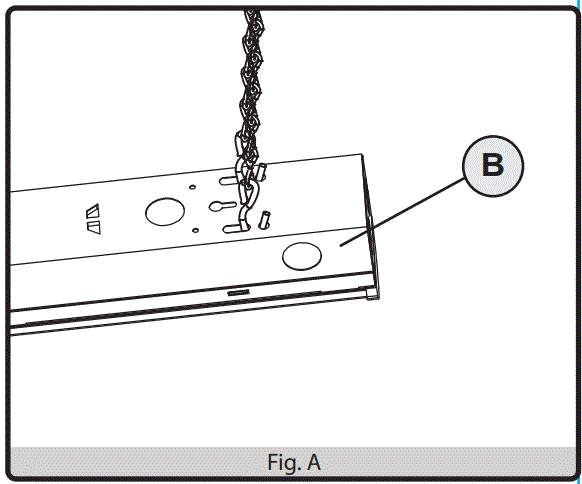 B

Fig. A