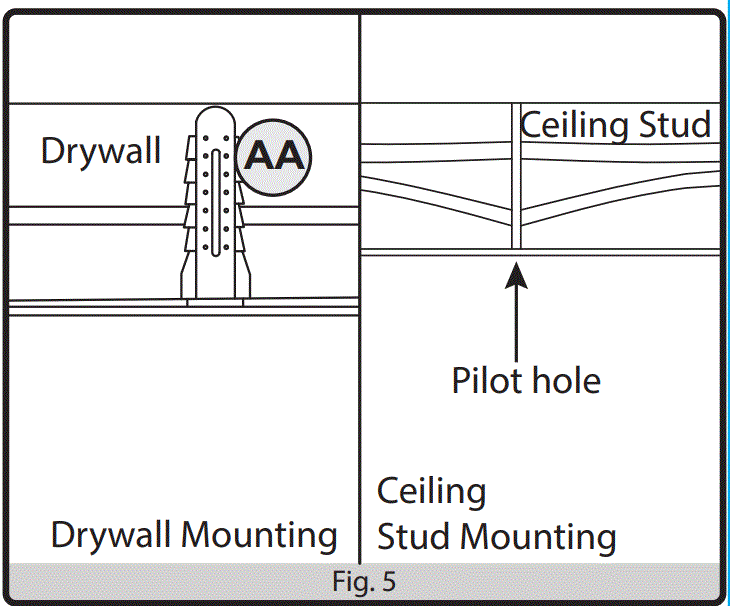 Drywall

AA

Drywall Mounting

Ceiling Stud

Pilot hole

Ceiling Stud Mounting

Fig. 5