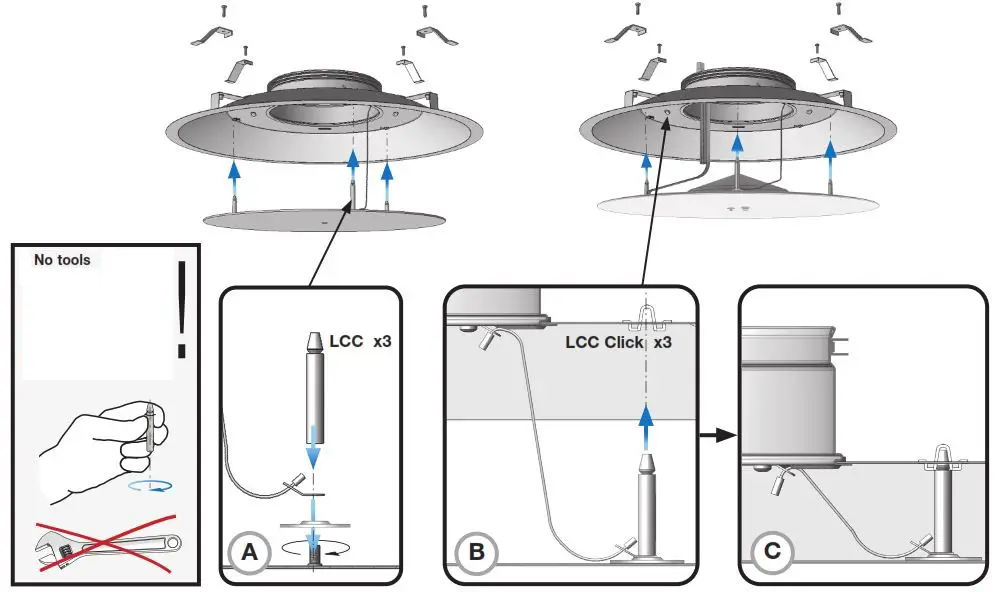 No tools

!

LCC x3

A

LCC Click x3

B

C