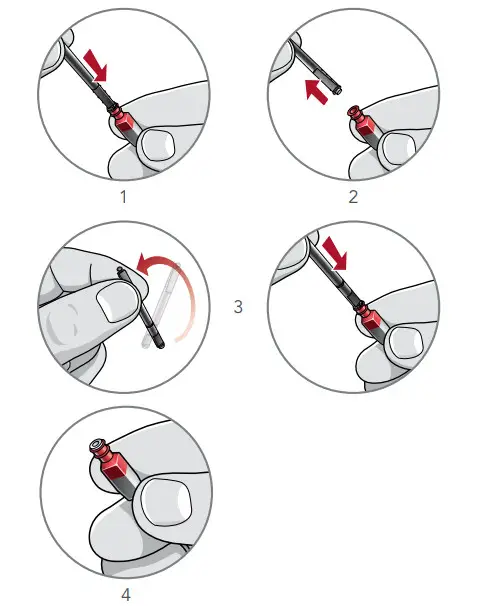 1

2

3

4