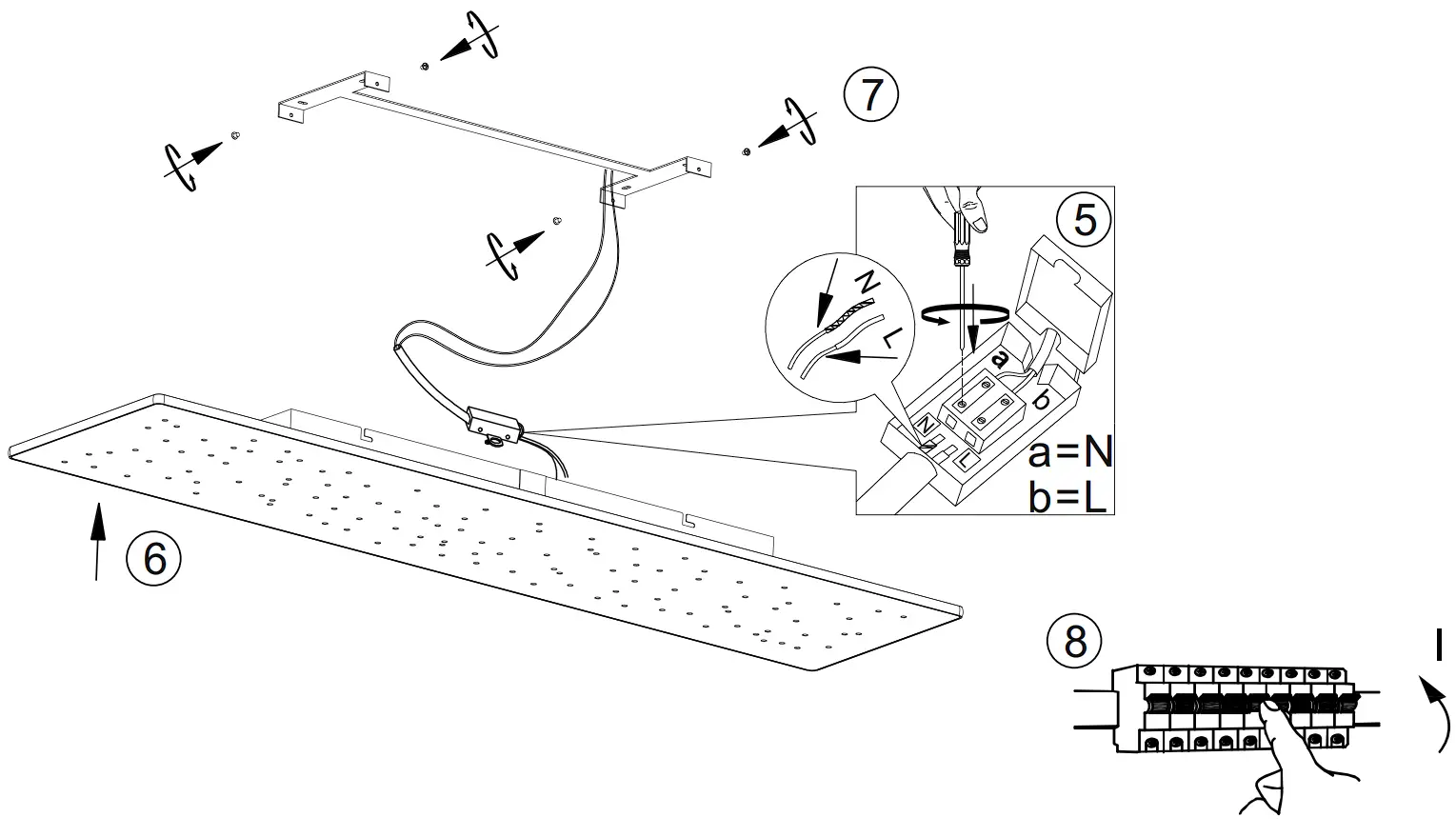 7

5

N
L
a
b
N
L
a=N
b=L

6

8

I