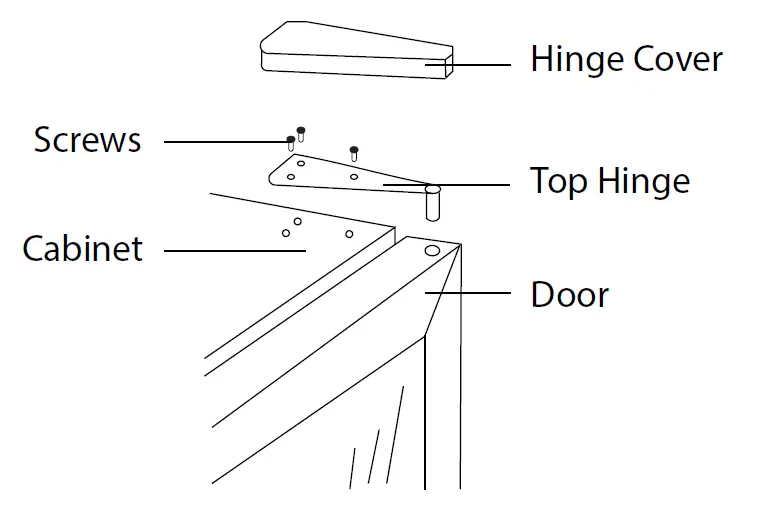 Hinge Cover
Screws
Top Hinge
Cabinet
Door