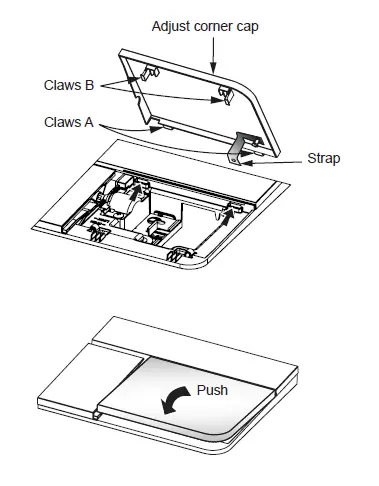 Adjust corner cap

Claws B

Claws A

Strap

Push