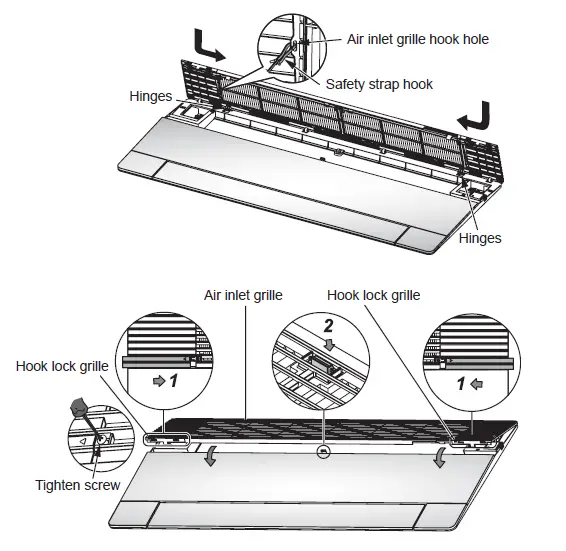 Air inlet grille hook hole
Safety strap hook
Hinges
Hinges

Air inlet grille
Hook lock grille
Hook lock grille
1
2
1
Tighten screw