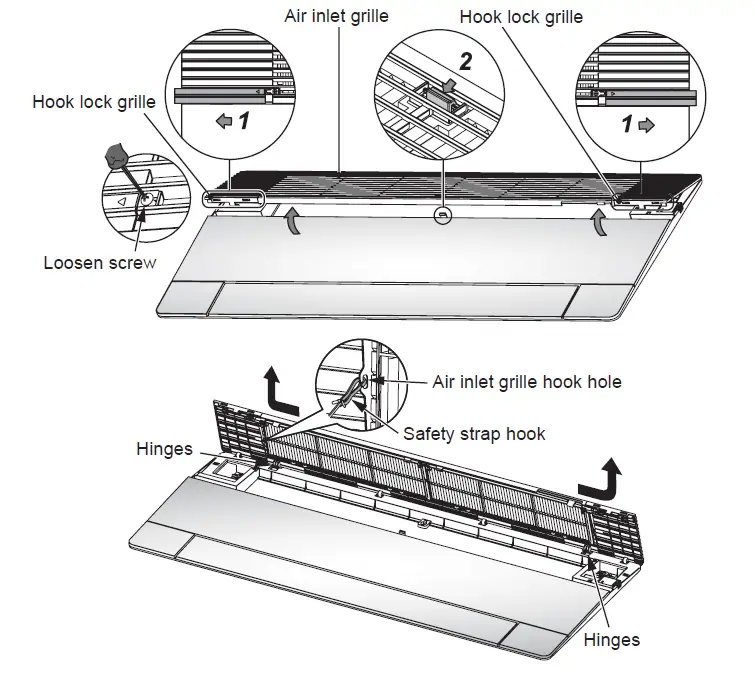 Air inlet grille

Hook lock grille

Hook lock grille

1

2

1

Loosen screw

Air inlet grille hook hole

Safety strap hook

Hinges

Hinges