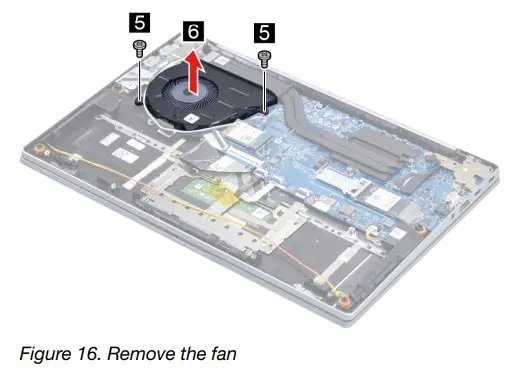 5
6
5

Figure 16. Remove the fan