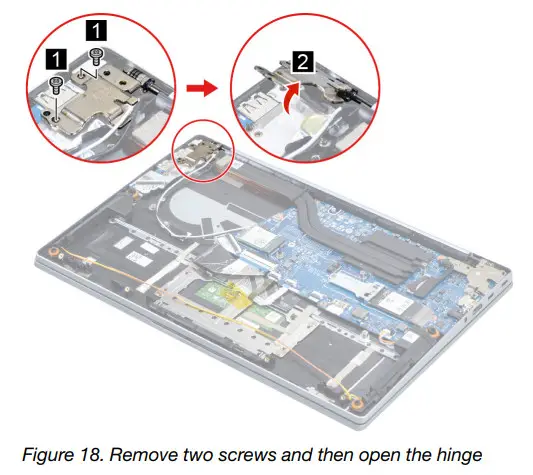 1

1

2

Figure 18. Remove two screws and then open the hinge