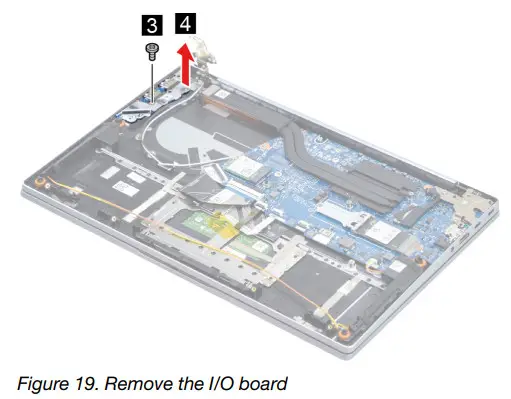 3
4

Figure 19. Remove the I/O board