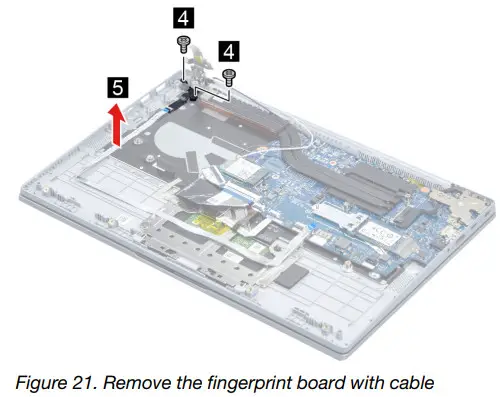 4

4

5

Figure 21. Remove the fingerprint board with cable