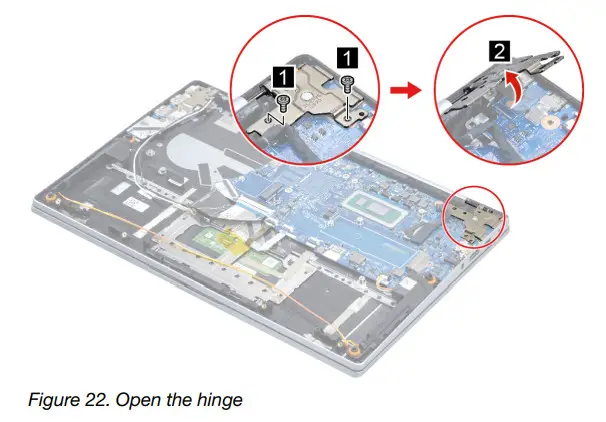 1
1
2

Figure 22. Open the hinge