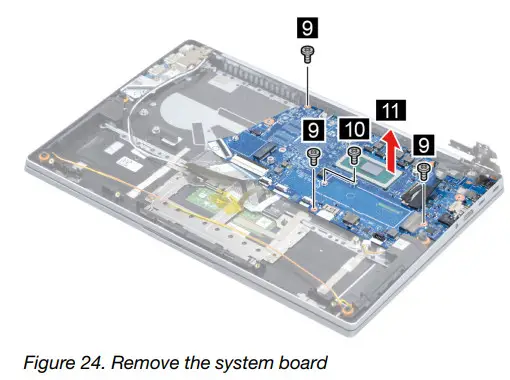 9
11
9
10
9

Figure 24. Remove the system board