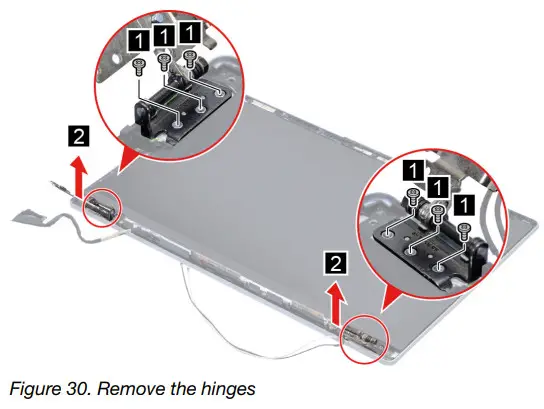 1 1 1
2
1
1 1
2
Figure 30. Remove the hinges