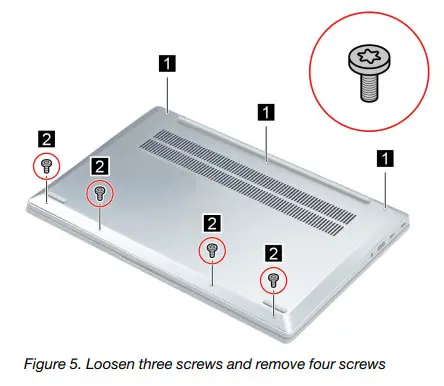 1

1

1

2

2

2

2

Figure 5. Loosen three screws and remove four screws