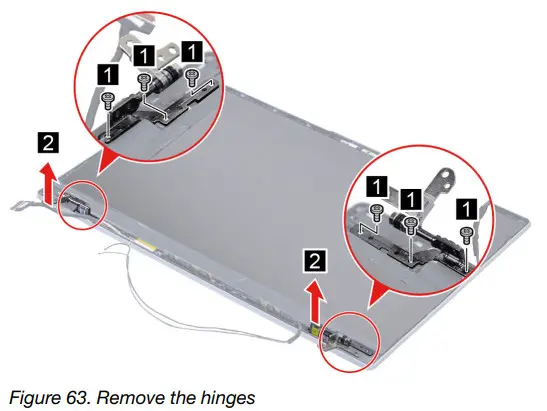 1 1 1

2

1 1 1

2

Figure 63. Remove the hinges