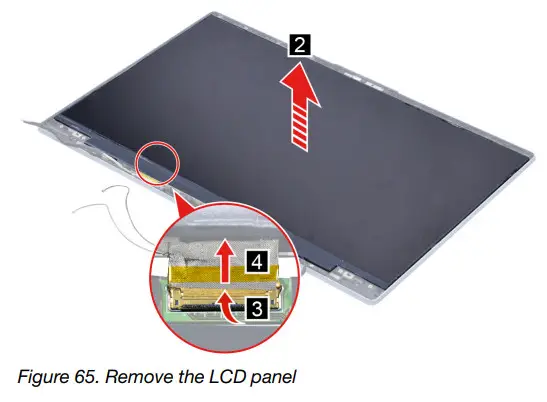 2

4

3

Figure 65. Remove the LCD panel