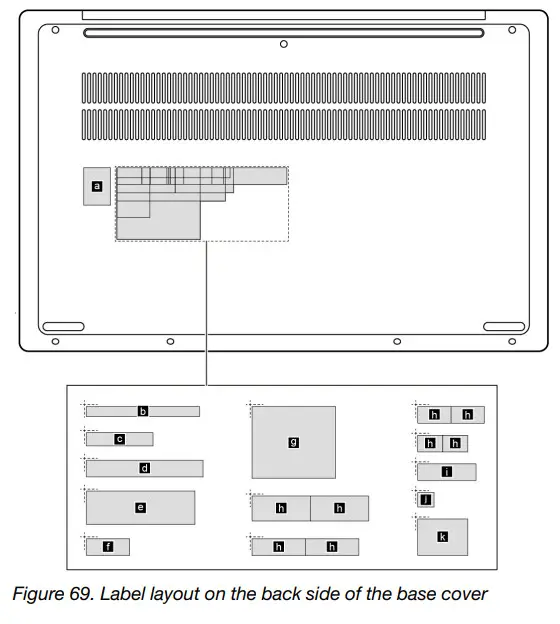 a

b
c
d
e
f

g
h h
h h

h h
h h
i
j
k

Figure 69. Label layout on the back side of the base cover