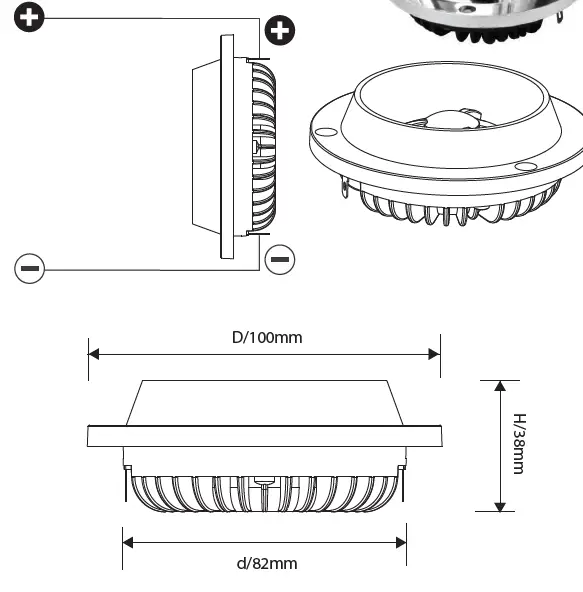 +
+
−
−
D/100mm
H/38mm
d/82mm