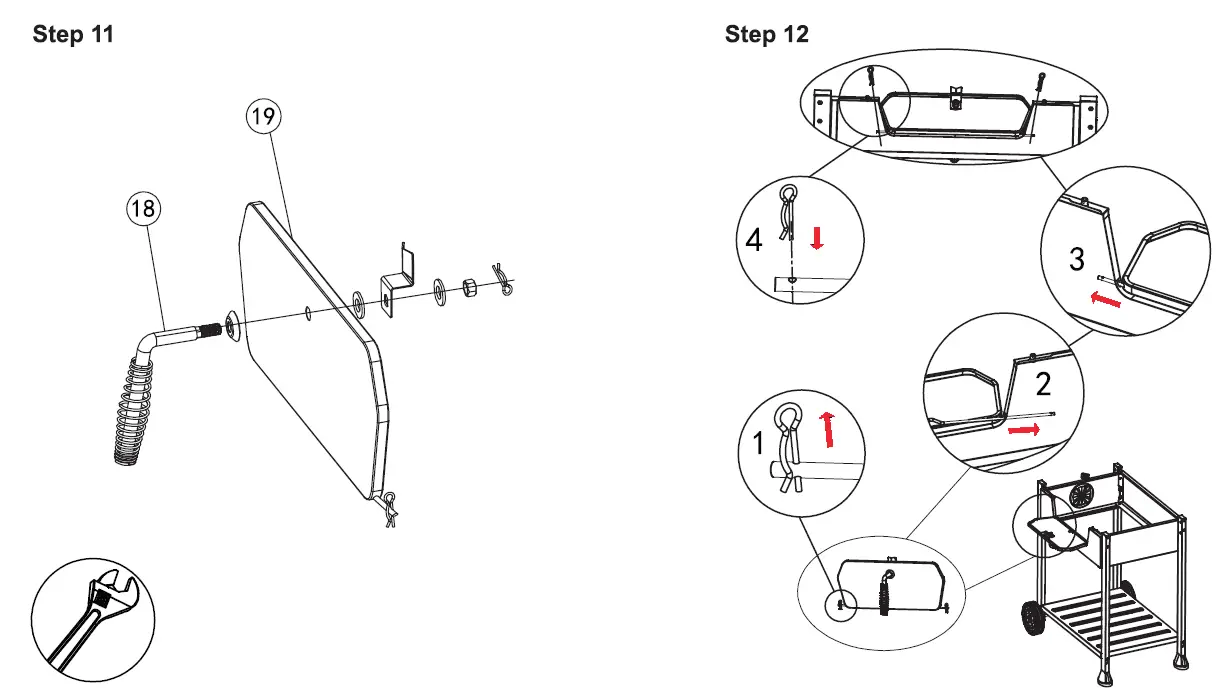 Step 11

19

18

Step 12

4

3

2

1