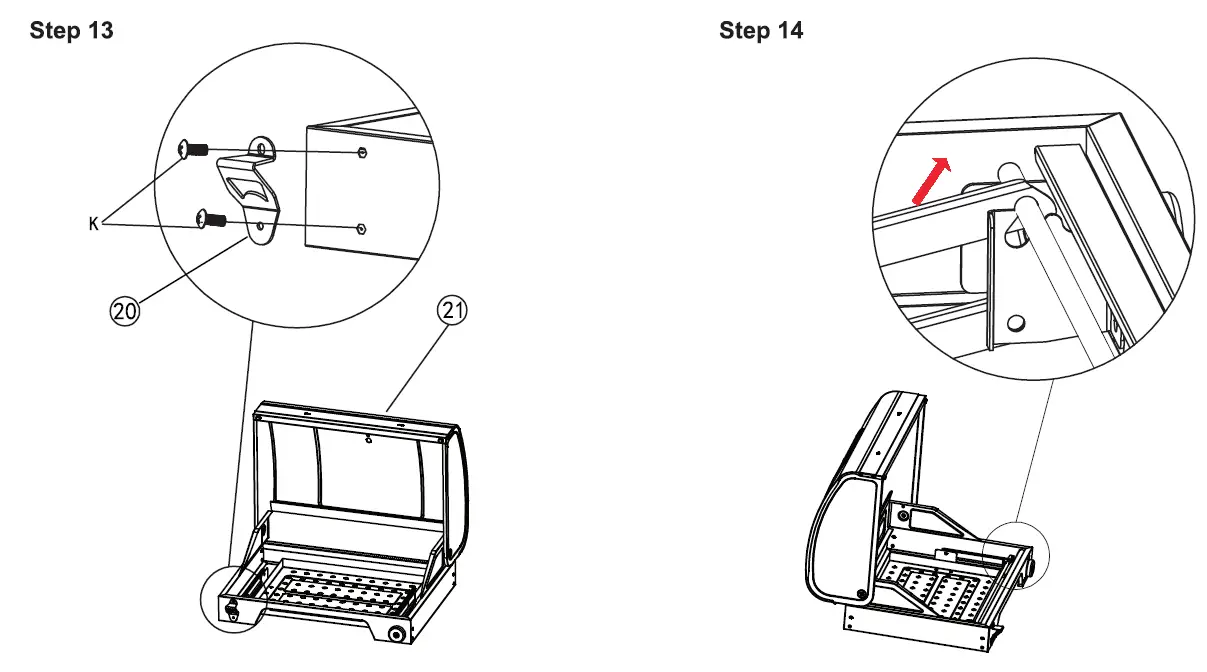 Step 13

K

20

21

Step 14