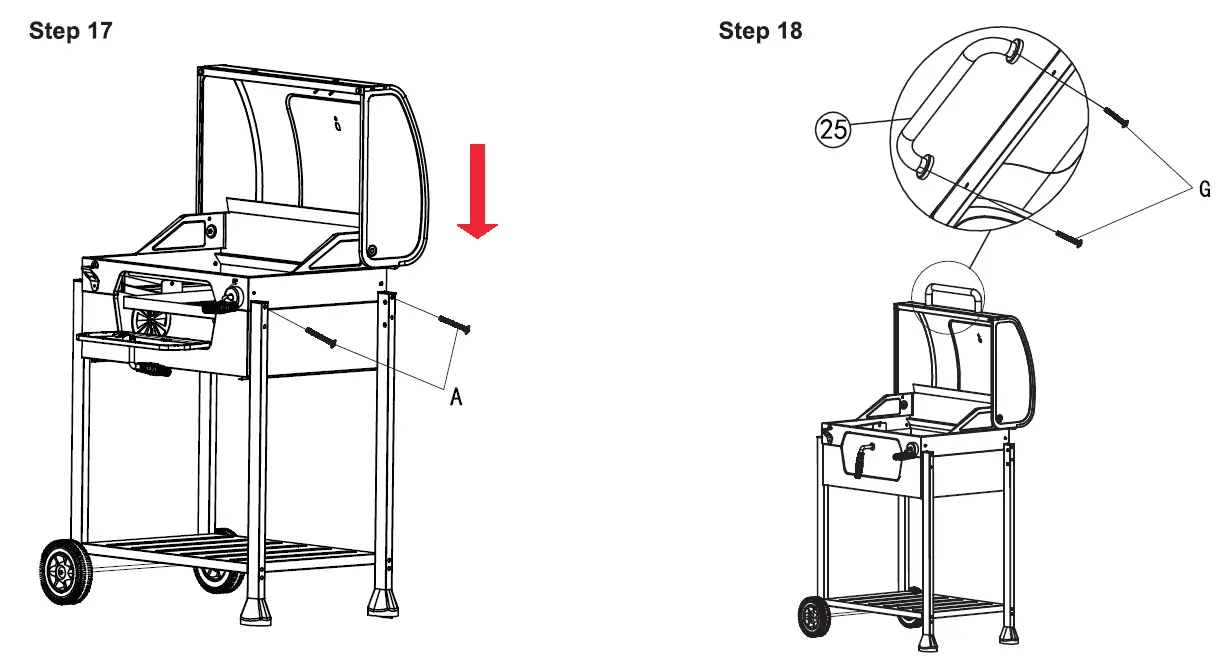 Step 17

A

Step 18

25

G