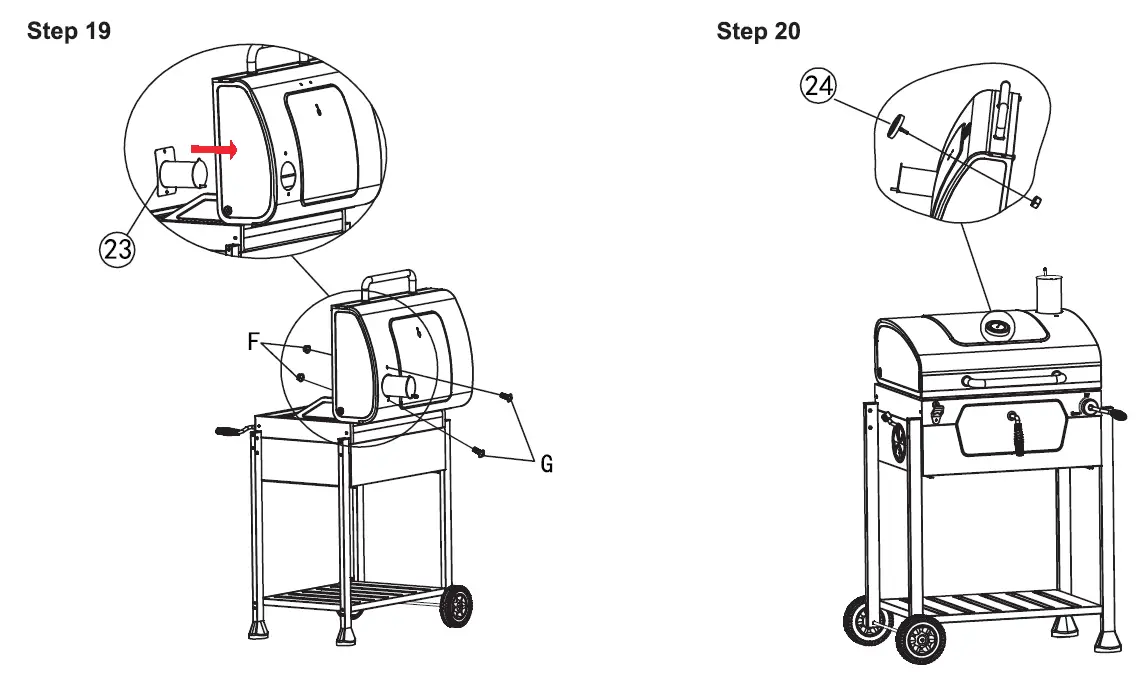 Step 19

23

F

G

Step 20

24