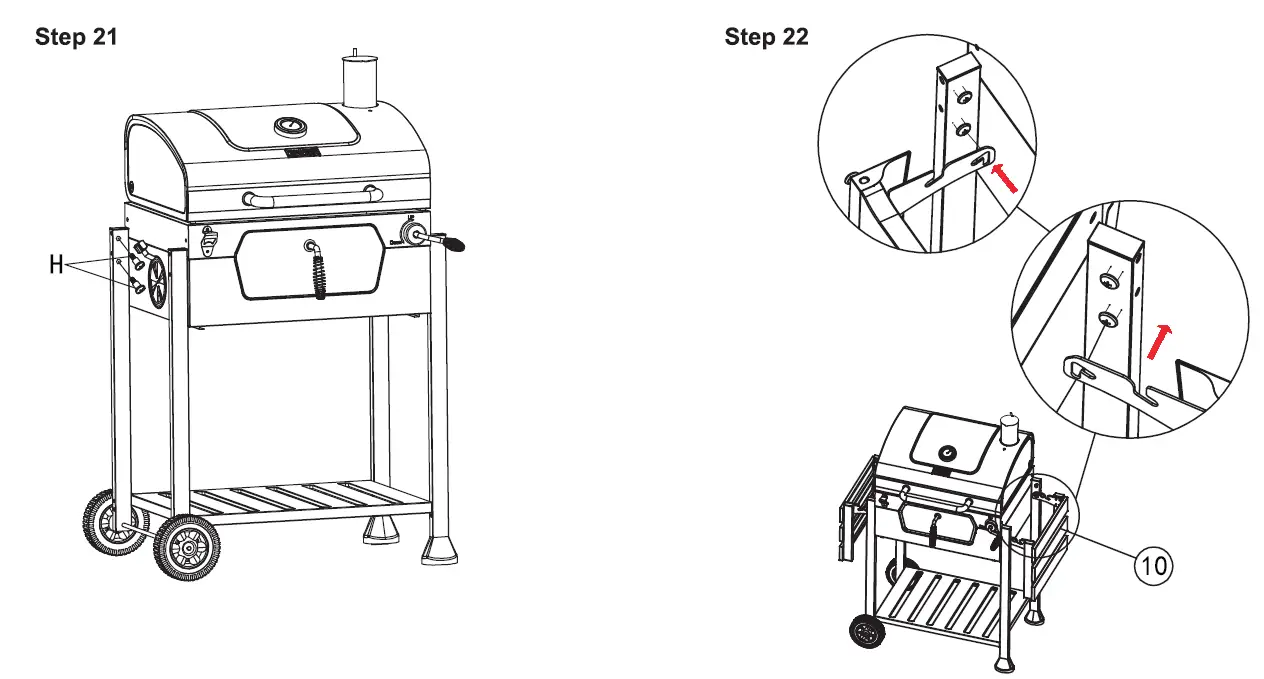 Step 21

H

Step 22

10