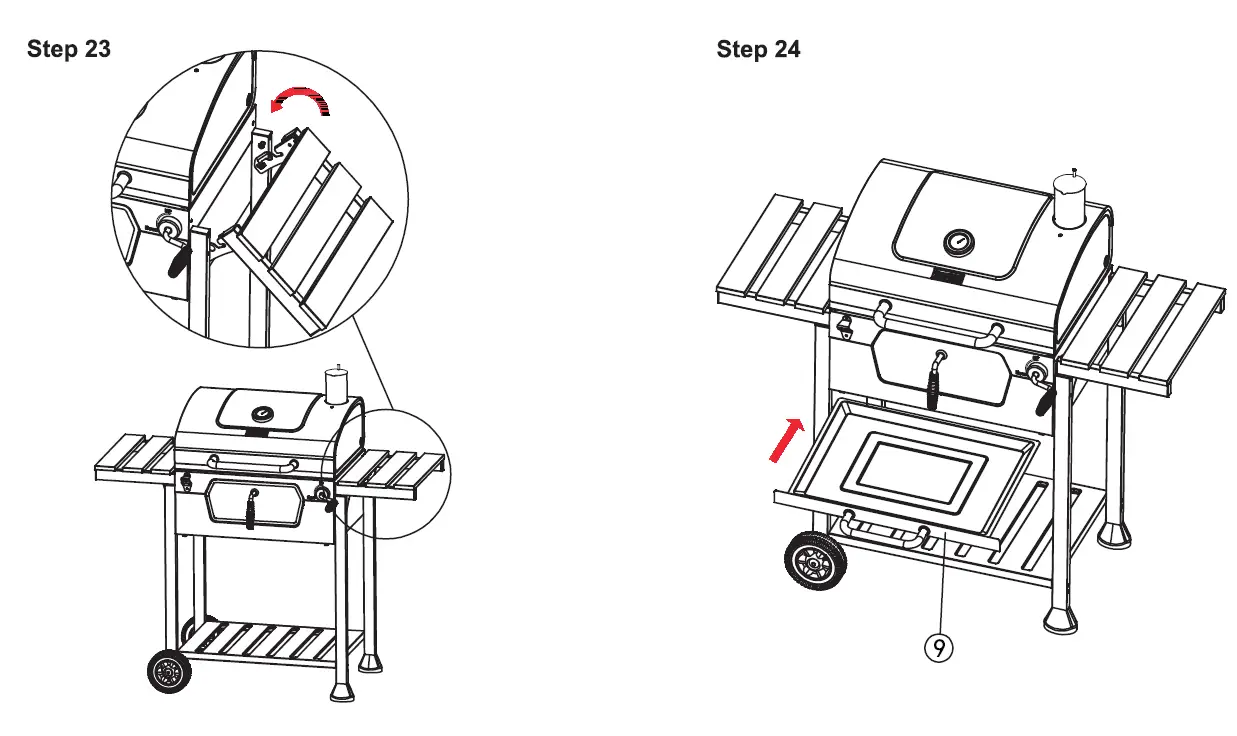 Step 23

Step 24

9