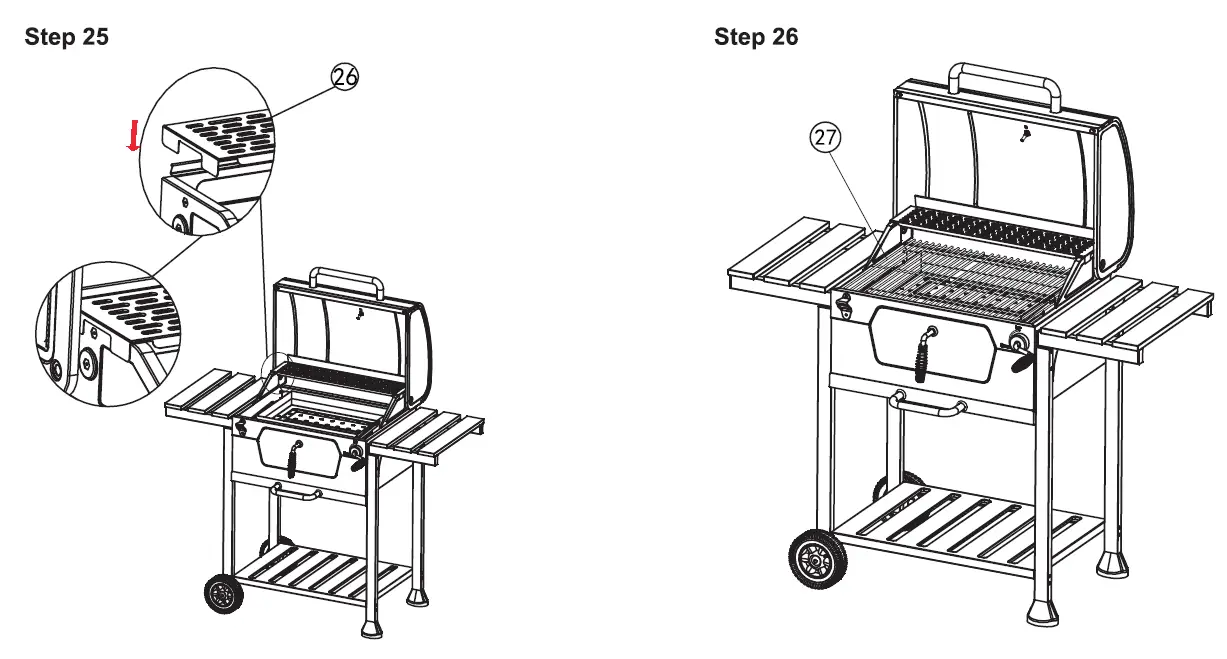 Step 25

26

Step 26

27