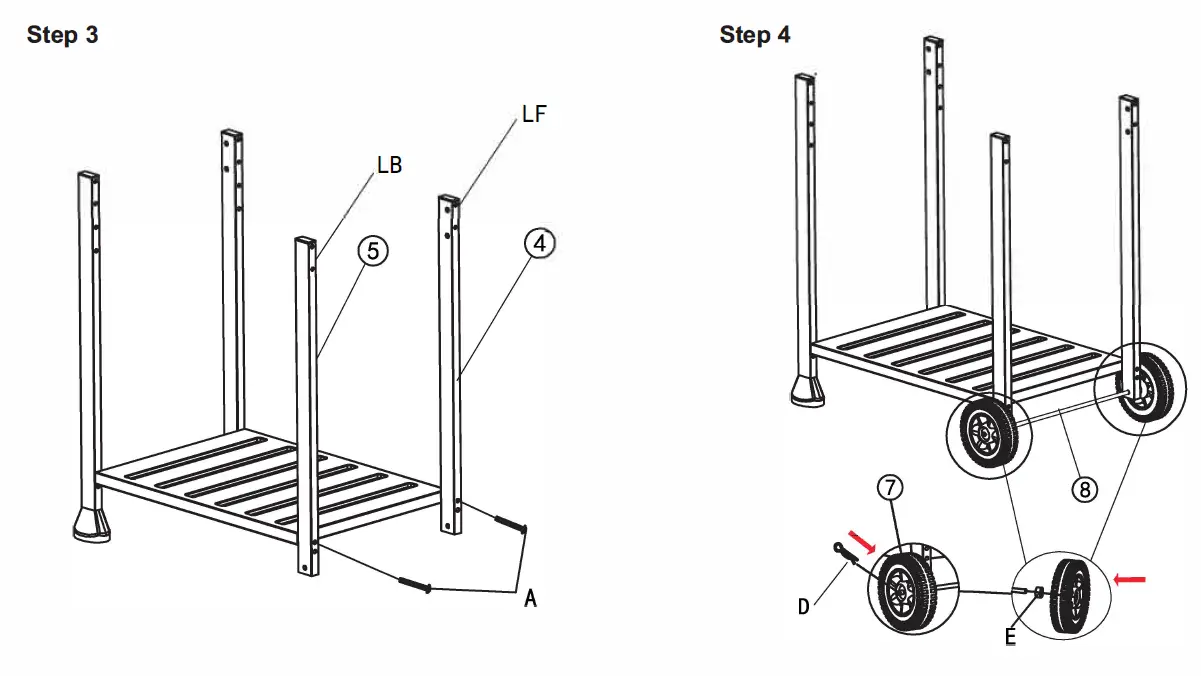 Step 3

LF

LB

5

4

A

Step 4

8

7

D

E