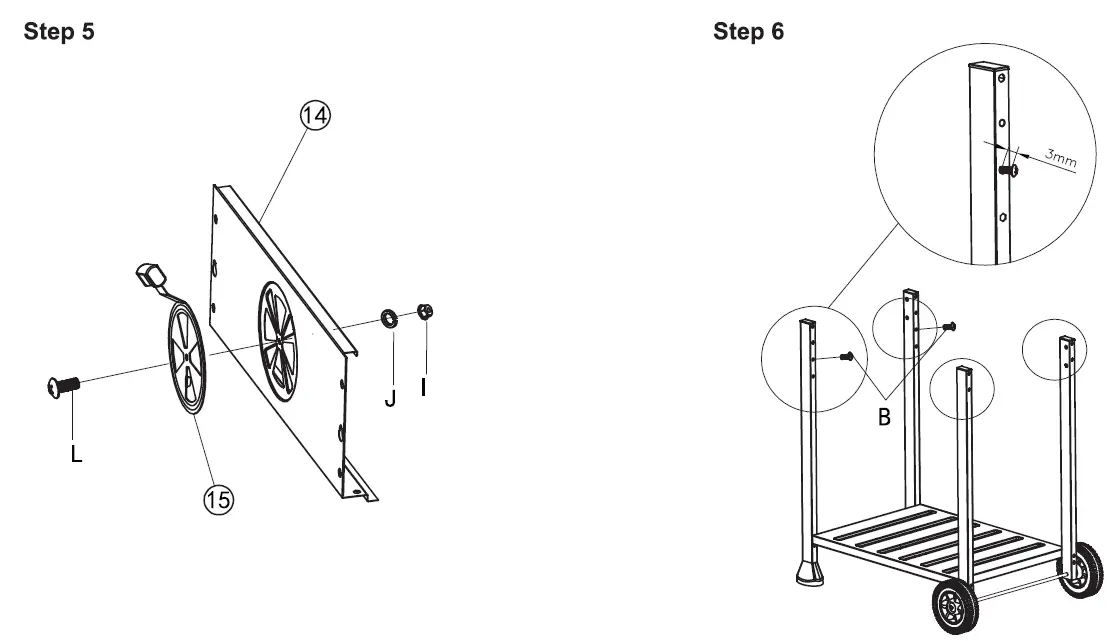 Step 5

14

J I

L

15

Step 6

3mm

B