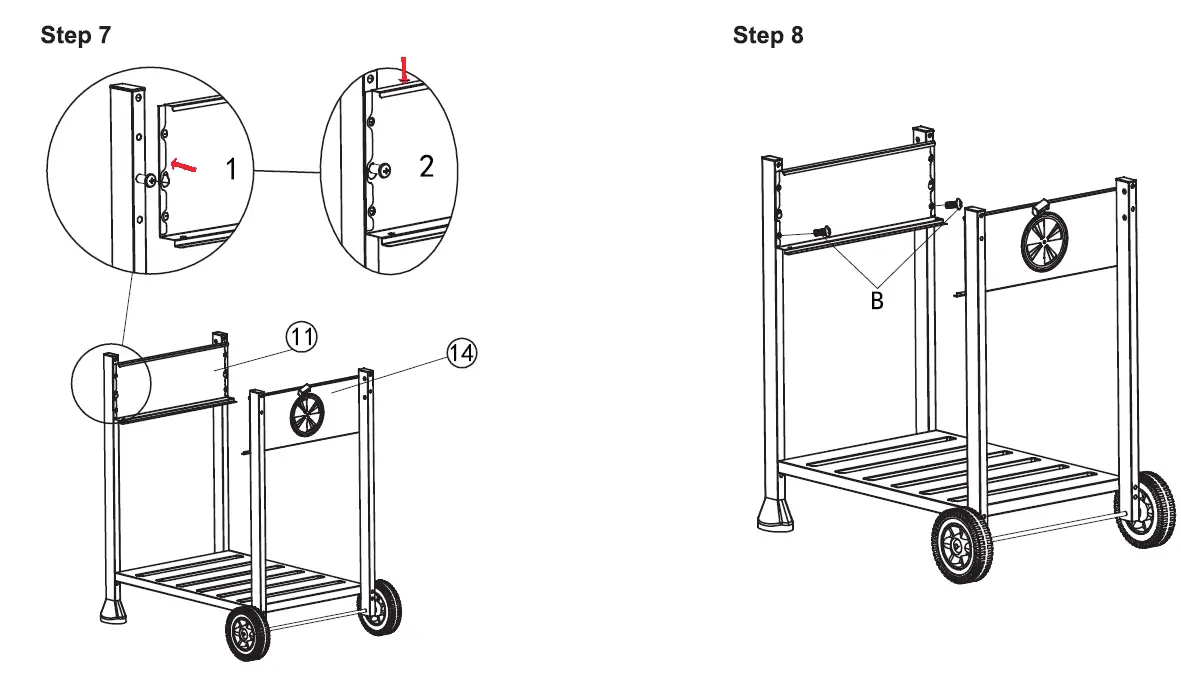 Step 7

1

2

11

14

Step 8

B