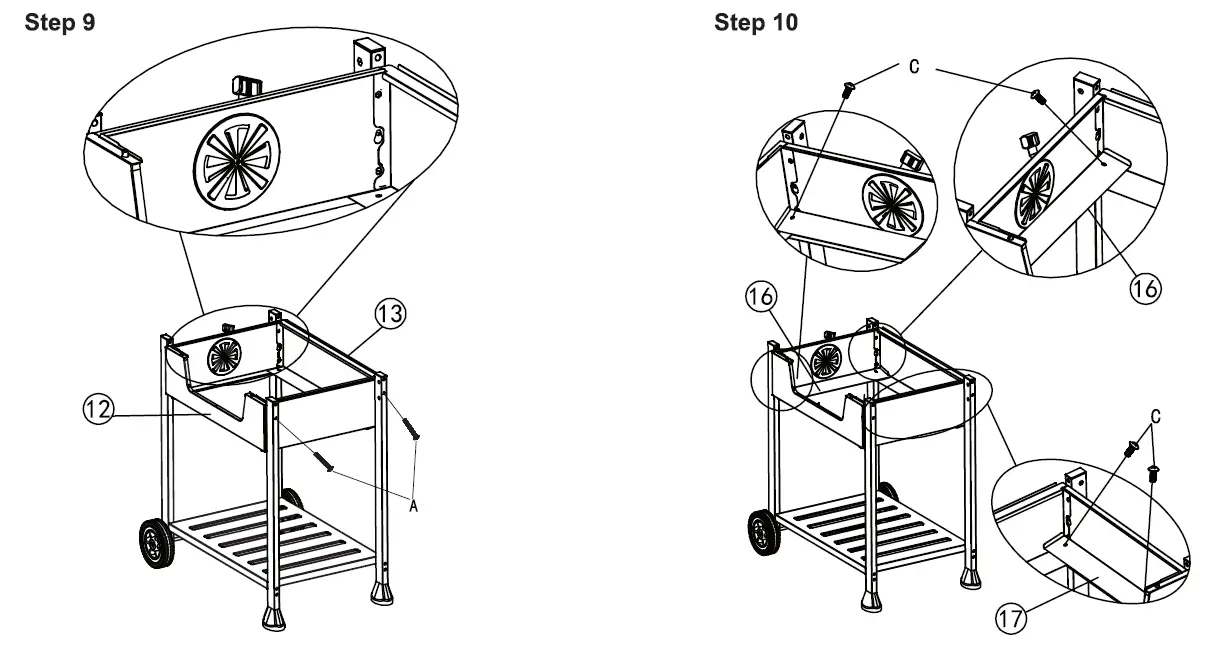 Step 9

13

12

A

Step 10

C

16

16

C

17